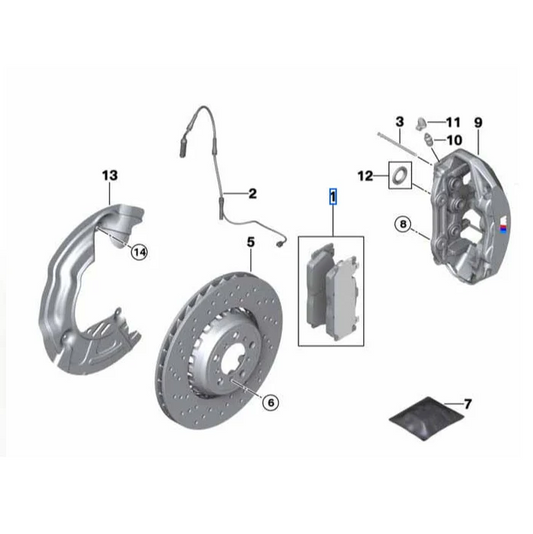 3
11
9
10
12
13
2
1
8
14
5
6
7